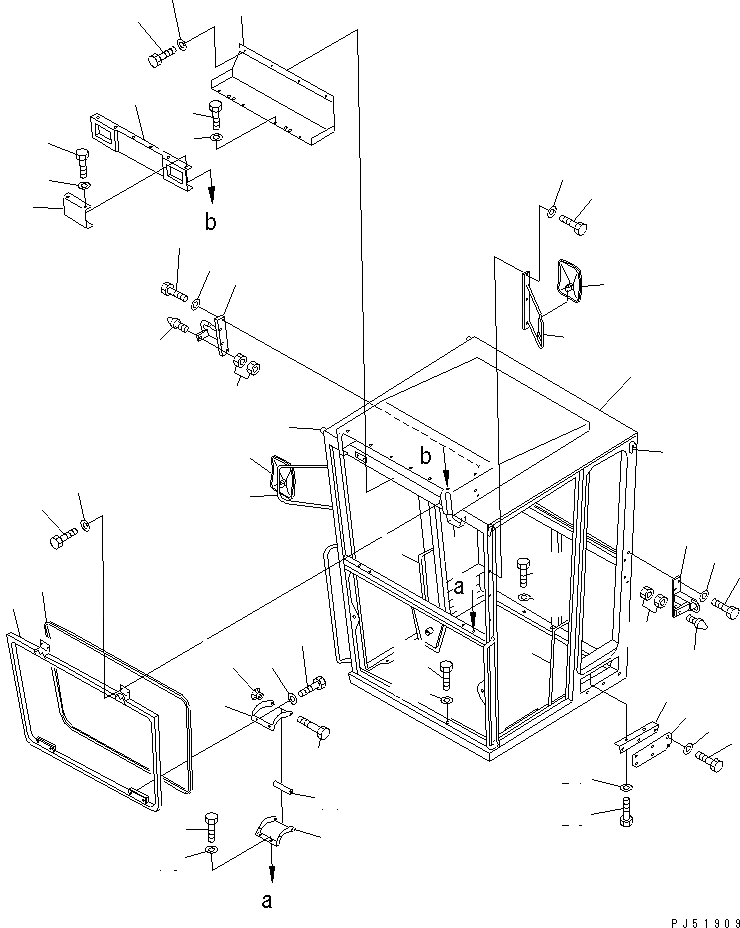 b

b

a

a

PJ51909