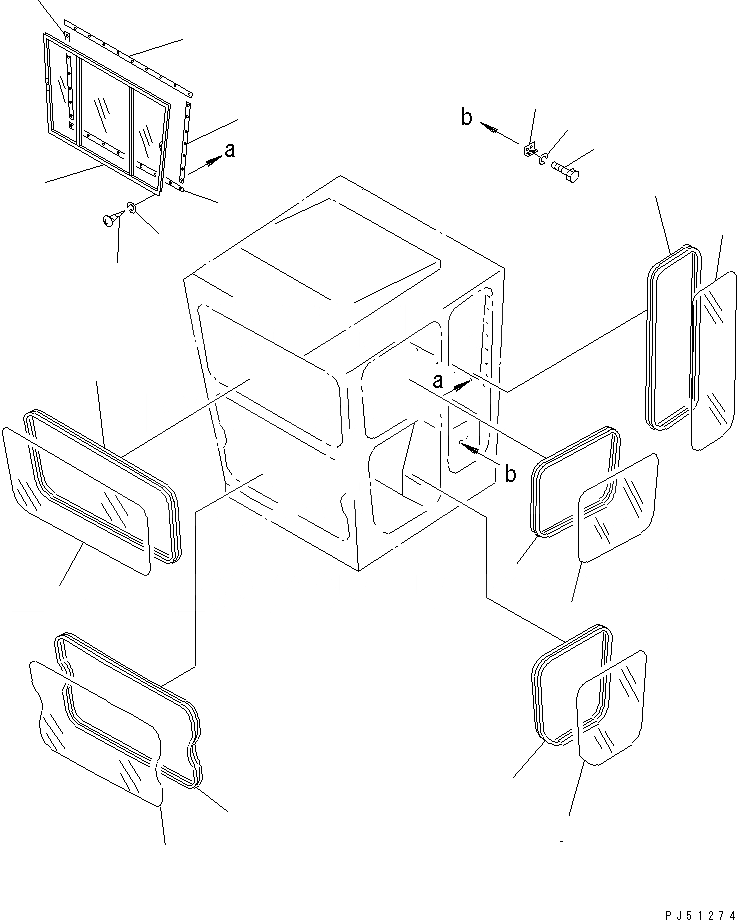 a
b
a
b
PJ51274