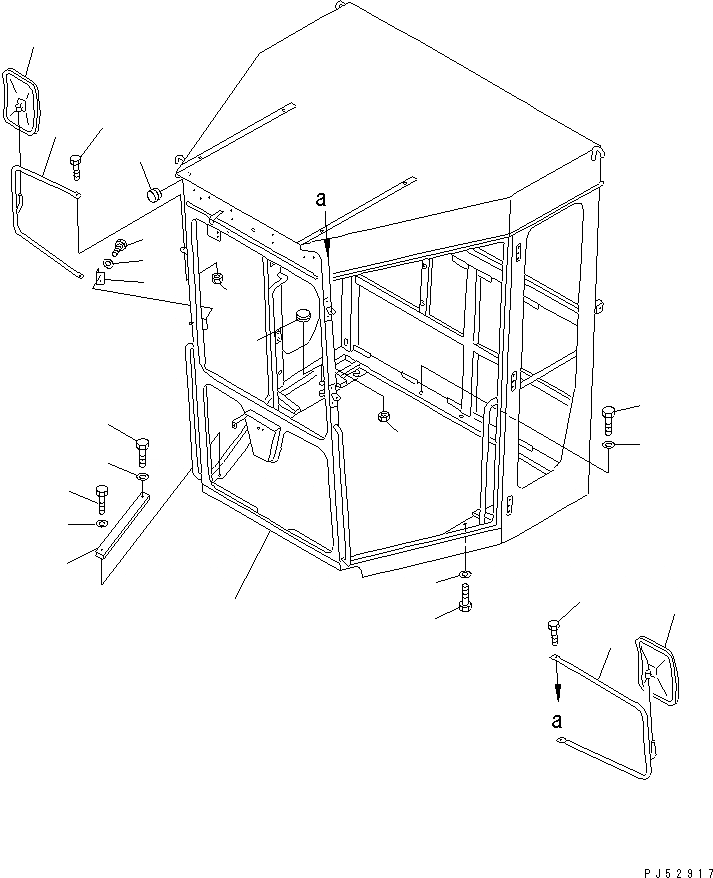 a

a

PJ52917