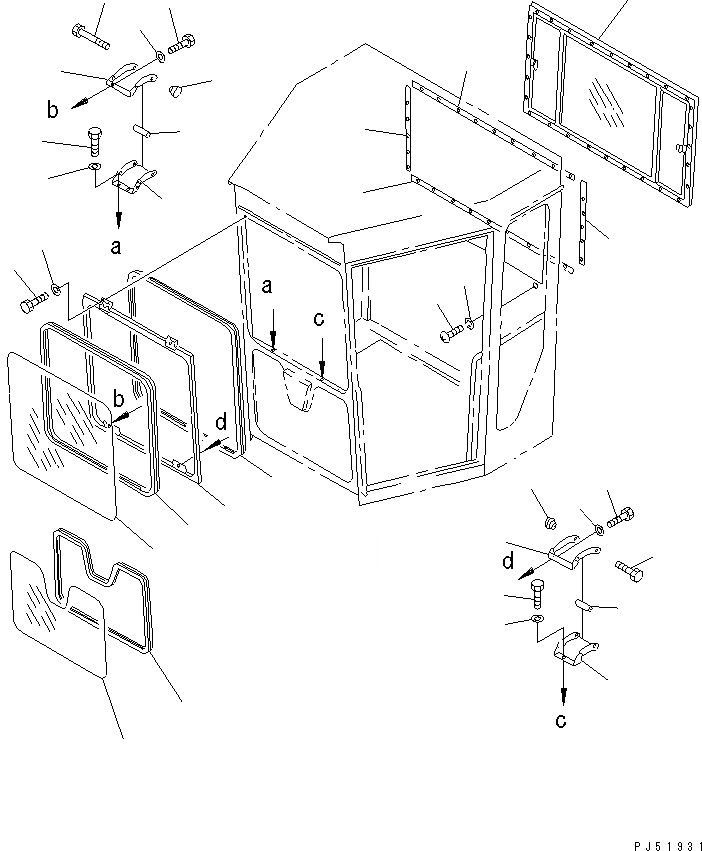 b
a
a
c
b
d
d
c
PJ51931