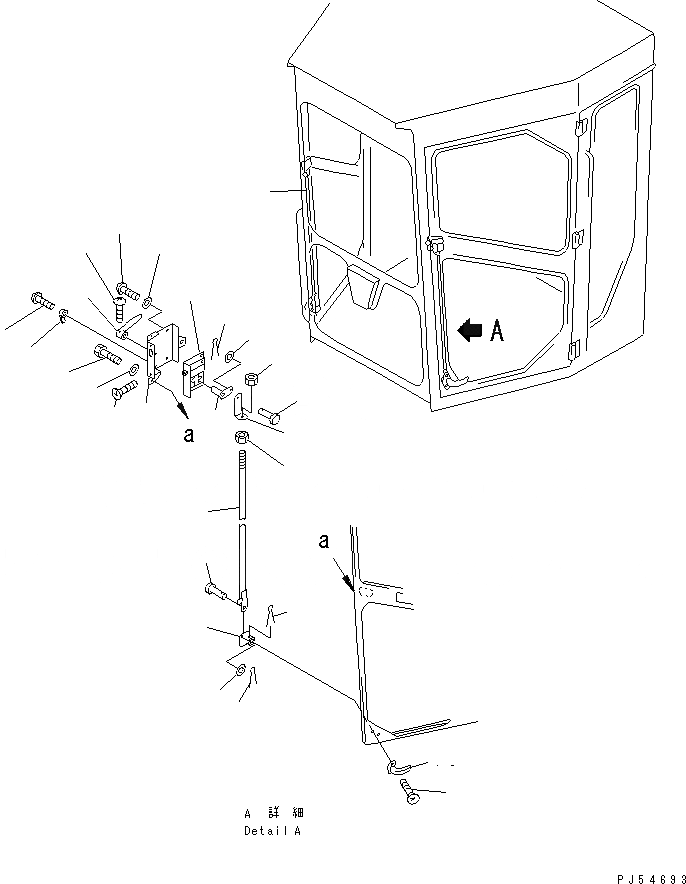 A

a

a

A 詳 細
Detail A

PJ54693