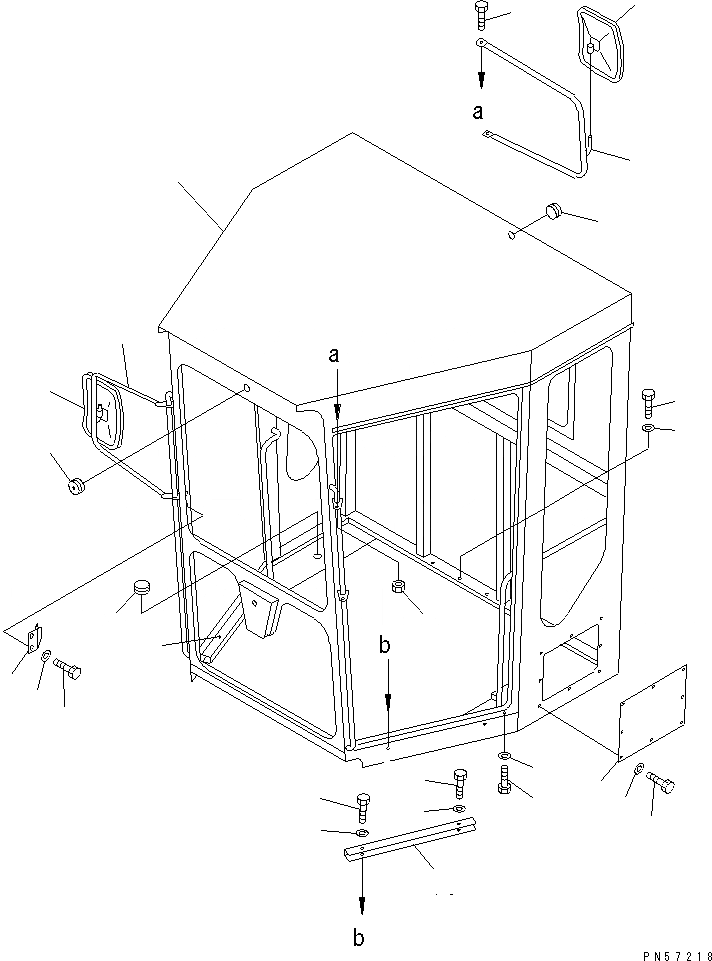 a
a
b
b
PN57218