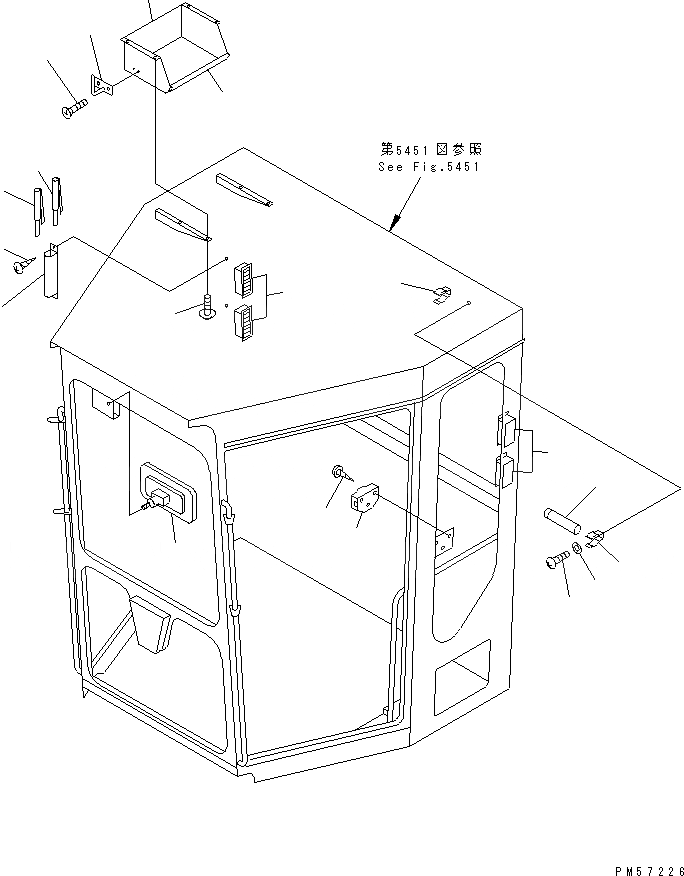 第5451図参照
See Fig.5451

PM57226