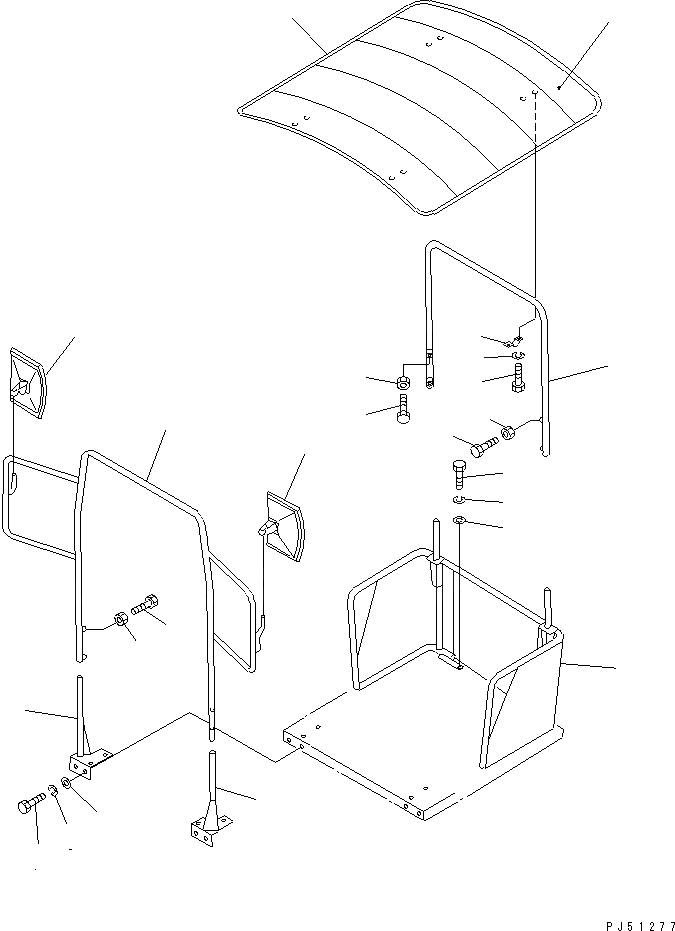 PJ51277