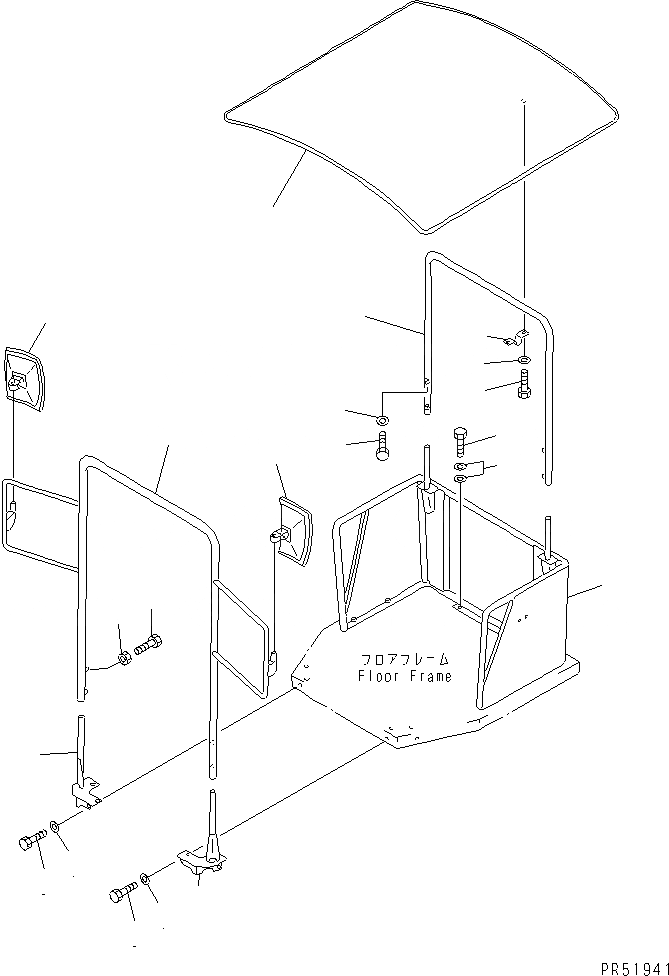 フロアフレーム
Floor Frame

PR51941