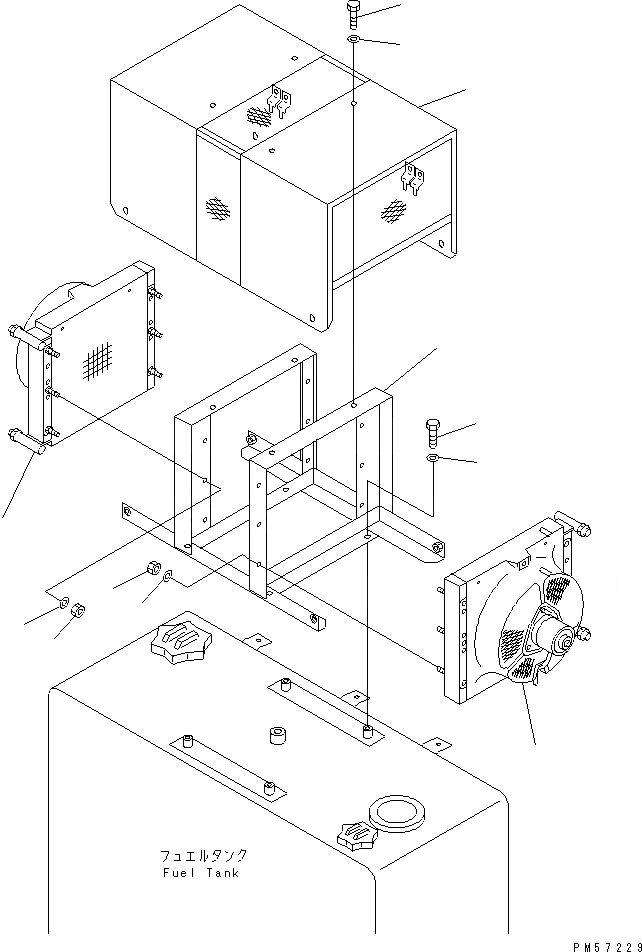 フュエルタンク
Fuel Tank

PM57229