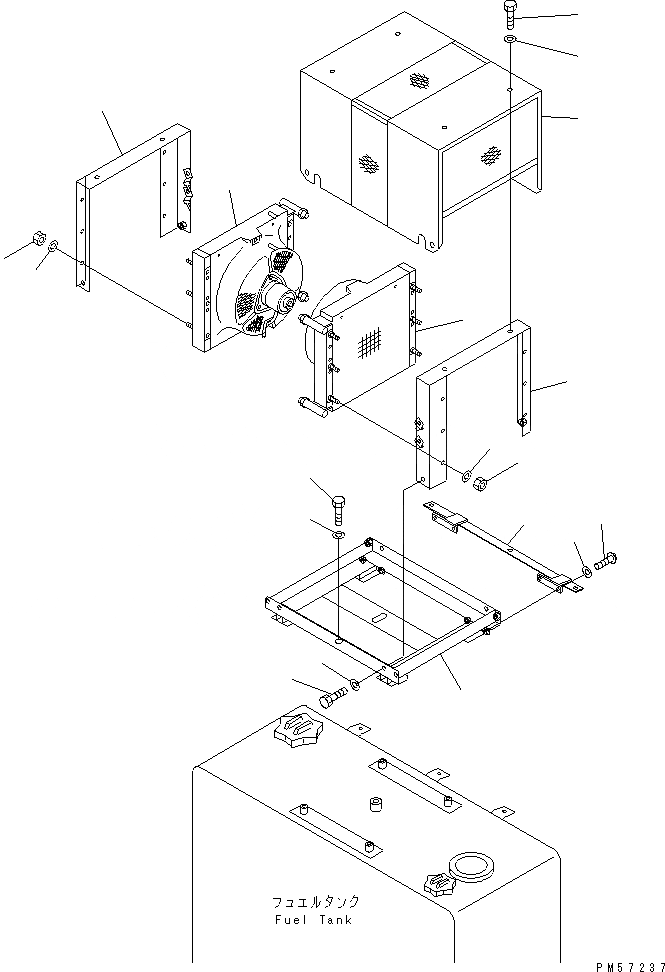 フュエルタンク
Fuel Tank

PM57237