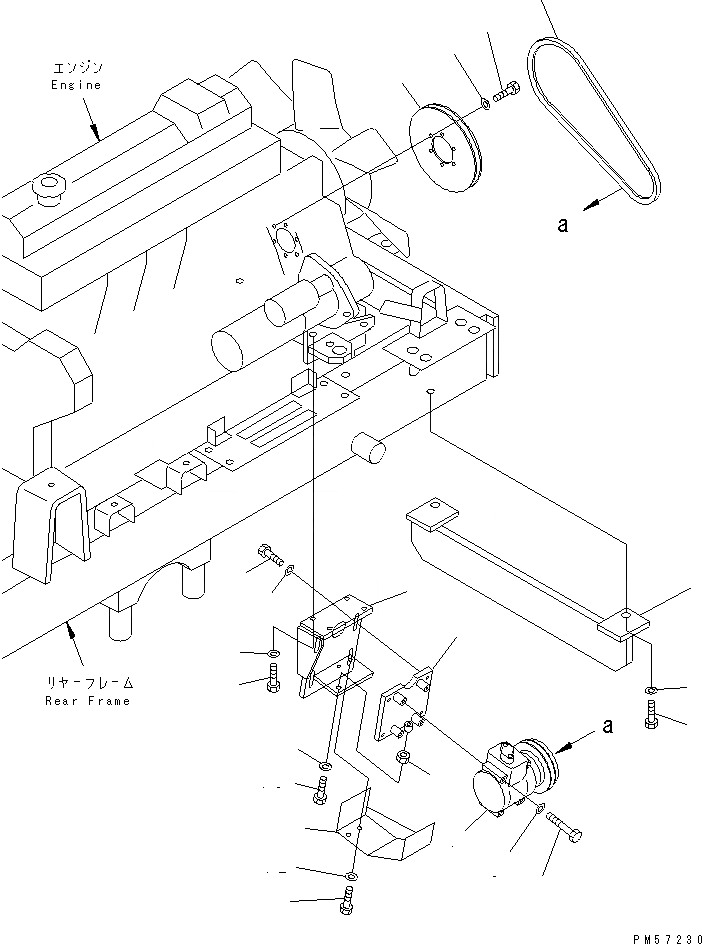 エンジン
Engine

a

リヤーフレーム
Rear Frame

a

PM57230