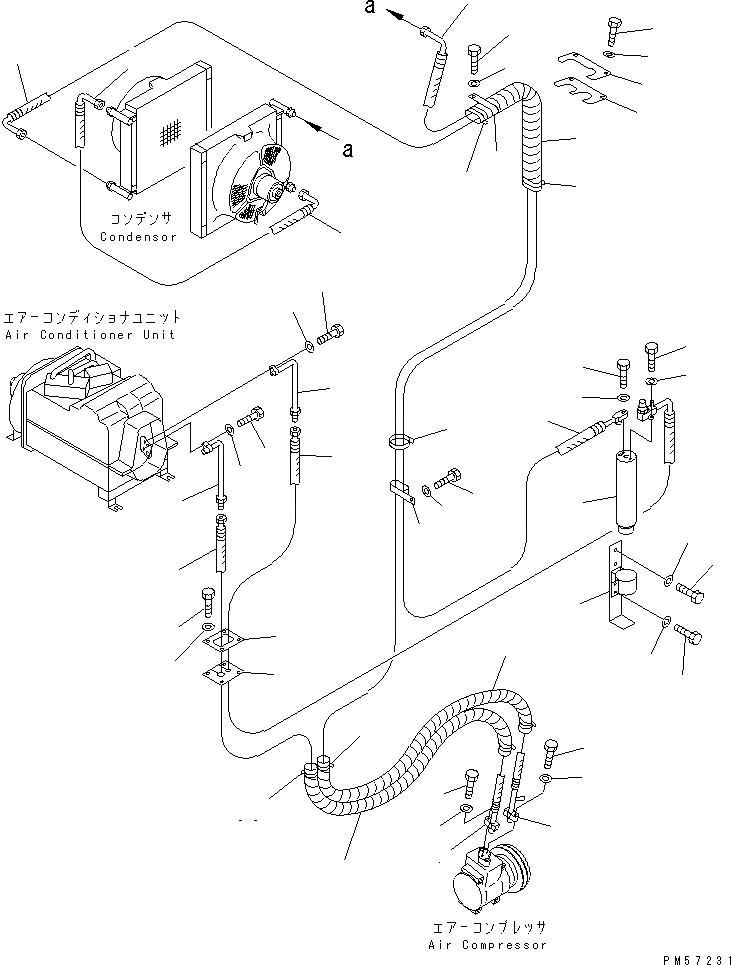 a

a

コンデンサ
Condensor

エアーコンディショナユニット
Air Conditioner Unit

エアーコンプレッサ
Air Compressor

PM57231