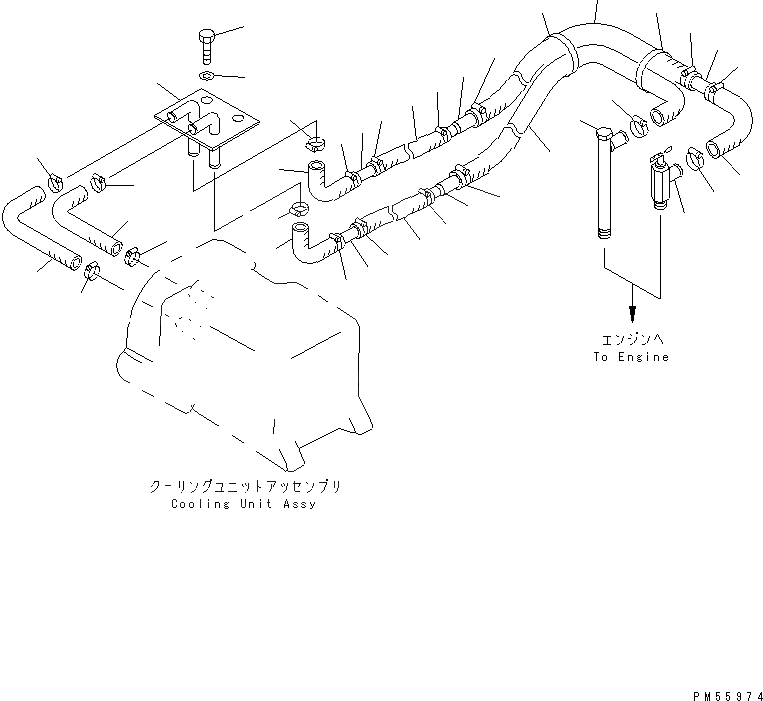 エンジンへ
To Engine

クーリングユニットアッセンブリ
Cooling Unit Assy

PM55974