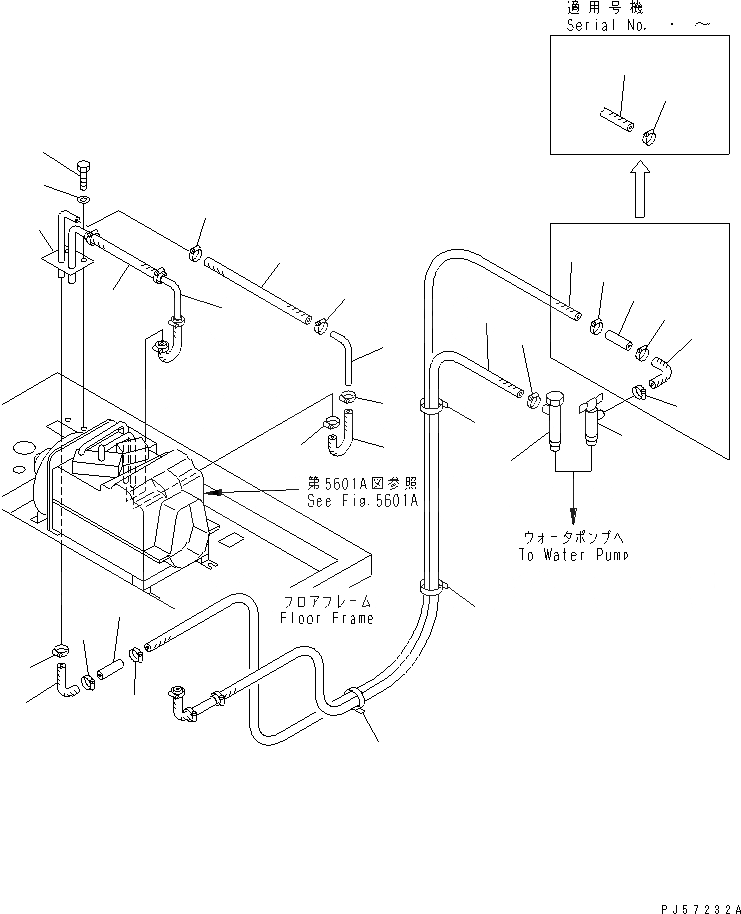 適用号機
Serial No. ・ ～

第5601A図参照
See Fig.5601A

ウォータポンプへ
To Water Pump

フロアフレーム
Floor Frame

PJ57232A