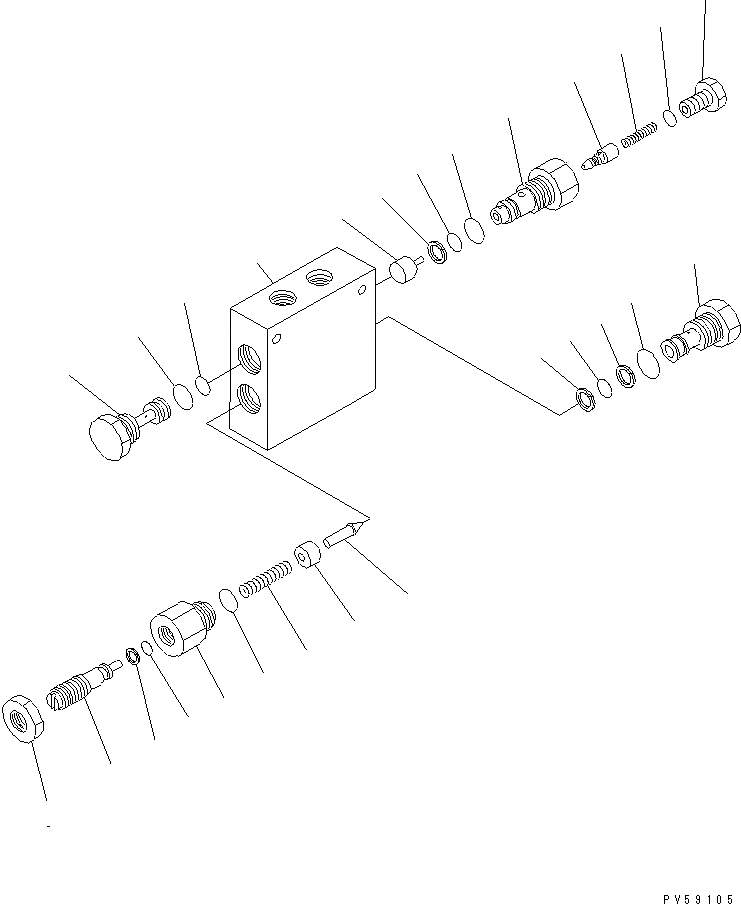 PV59105