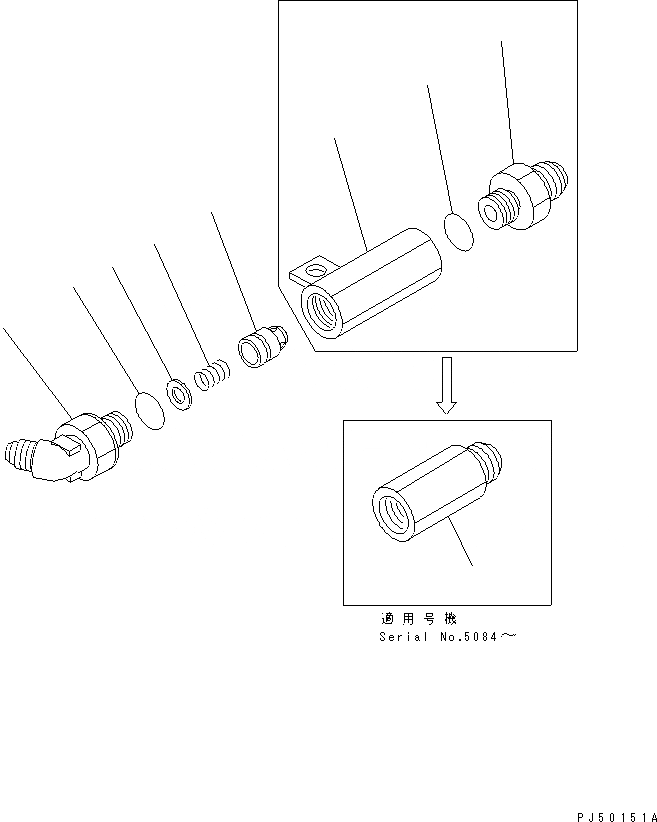 適用号機
Serial No.5084～

PJ50151A