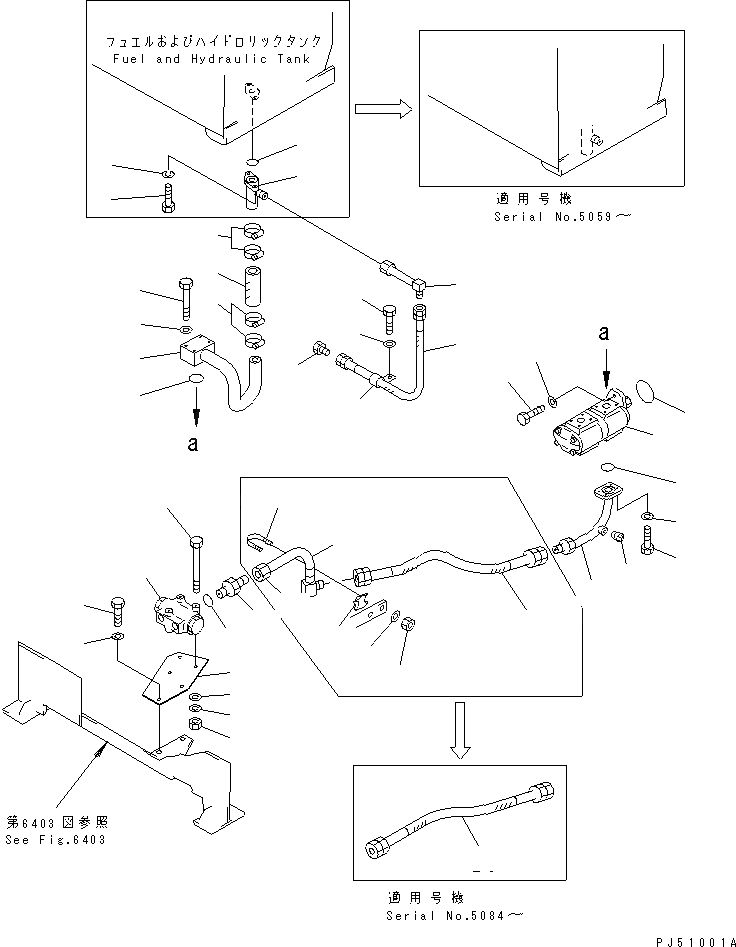 フュエルおよびハイドロリックタンク
Fuel and Hydraulic Tank

適用号機
Serial No.5059～

a

a

第6403図参照
See Fig.6403

適用号機
Serial No.5084～

PJ51001A