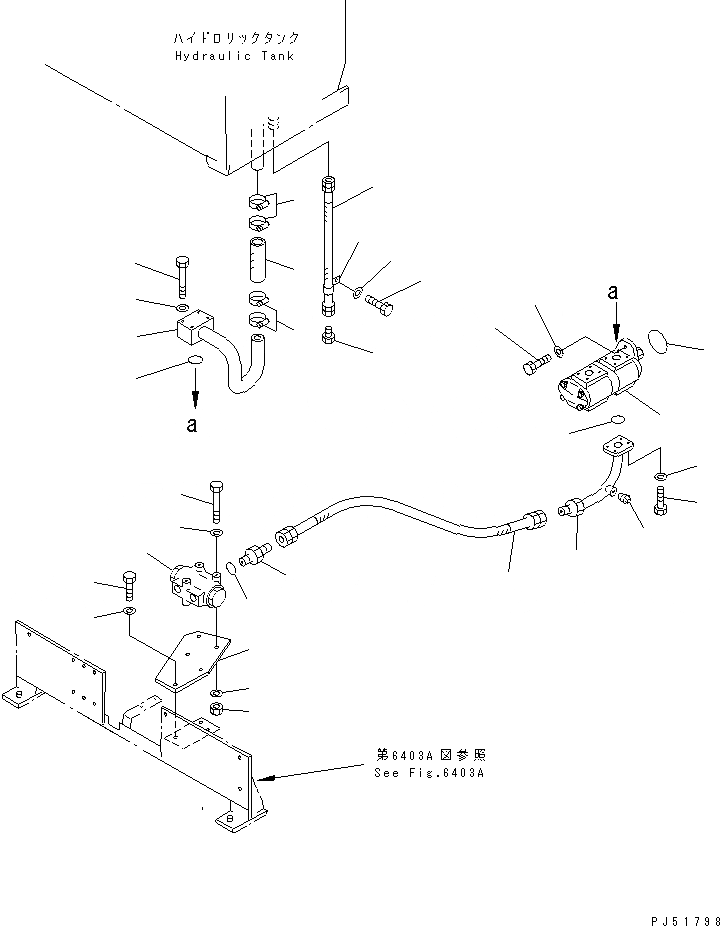 ハイドロリックタンク
Hydraulic Tank

a

a

第6403A図参照
See Fig.6403A

PJ51798