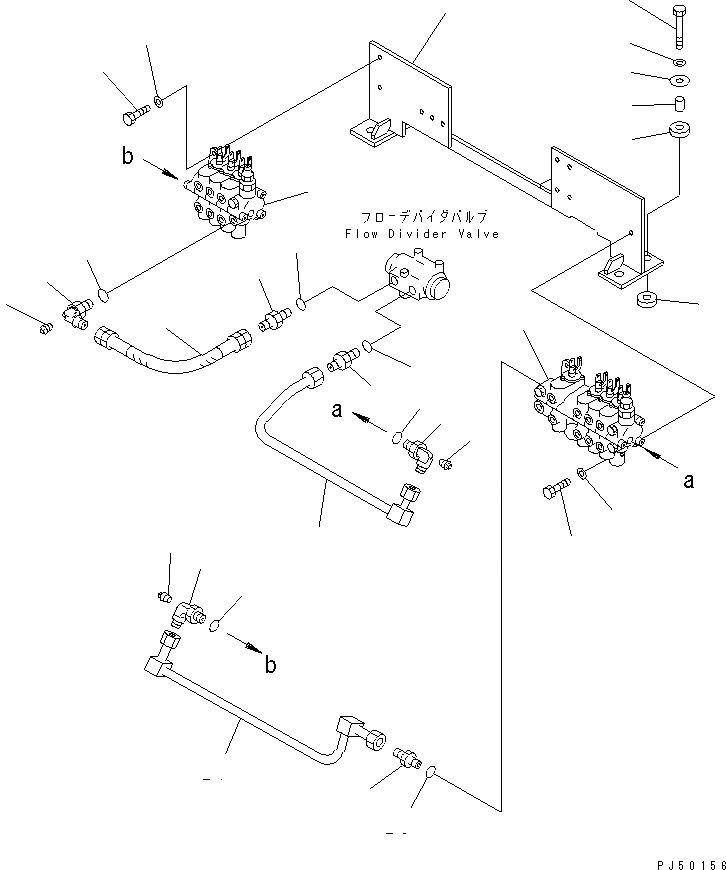 b

フローデバイダバルブ
Flow Divider Valve

a

a

b

PJ50156