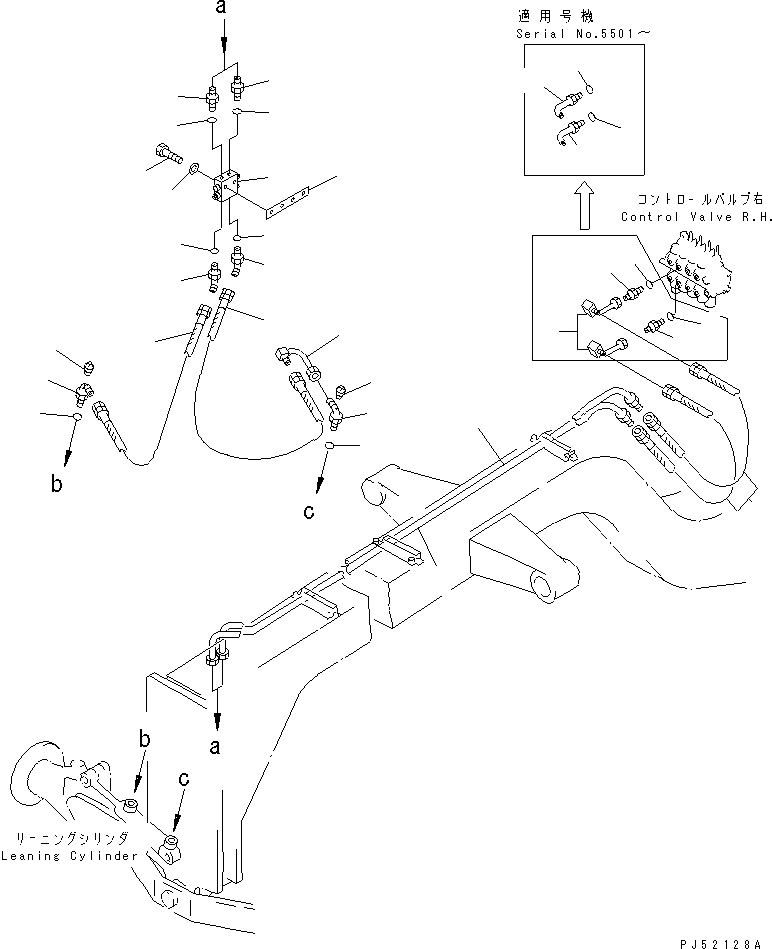 a

適用号機
Serial No.5501～

コントロールバルブ右
Control Valve R.H.

b

c

a

b

c

リーニングシリンダ
Leaning Cylinder

PJ52128A