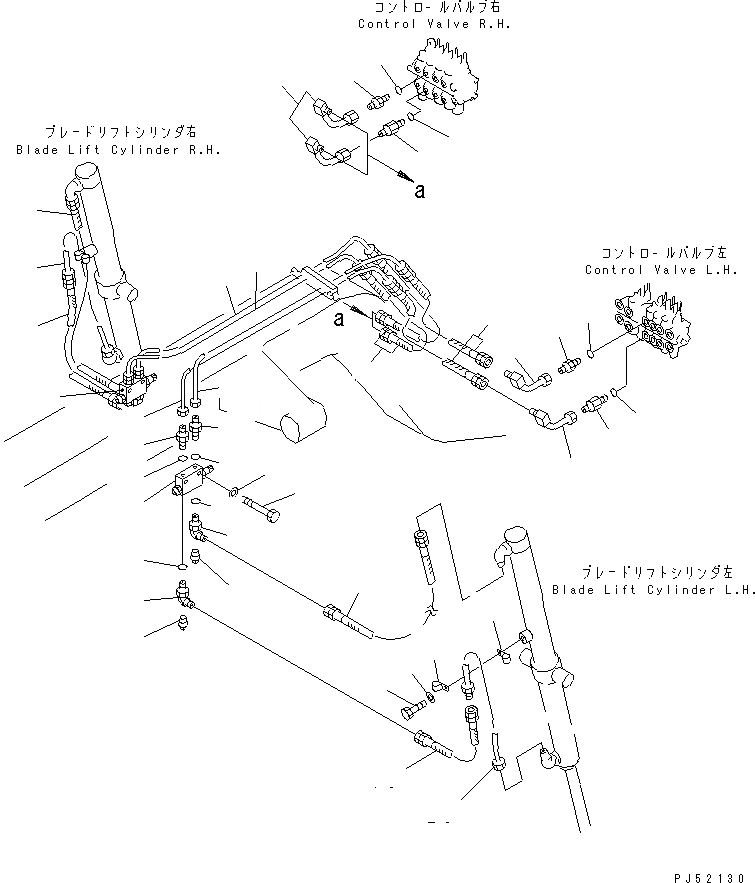 コントロールバルブ右
Control Valve R.H.

ブレードリフトシリンダ右
Blade Lift Cylinder R.H.

a

コントロールバルブ左
Control Valve L.H.

a

ブレードリフトシリンダ左
Blade Lift Cylinder L.H.

PJ52130