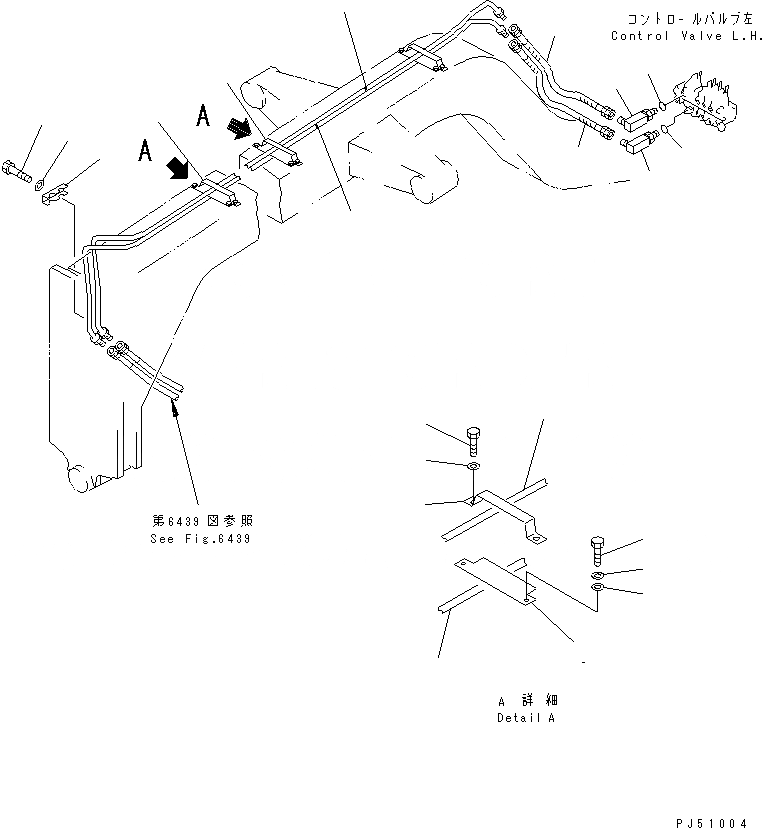 コントロールバルブ左
Control Valve L.H.

A

A

第6439図参照
See Fig.6439

A 詳細
Detail A

PJ51004