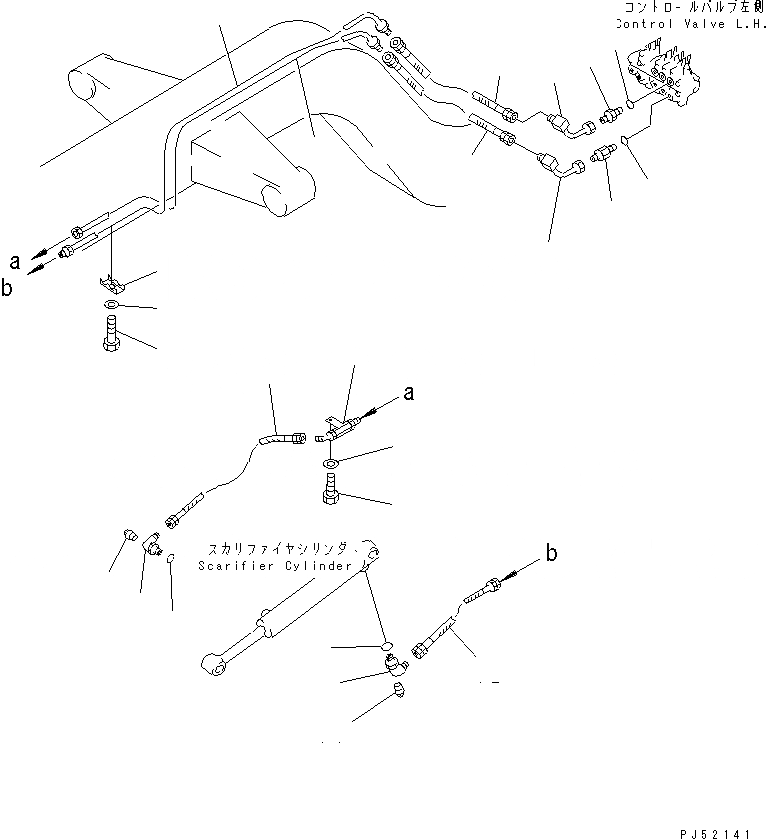 コントロールバルブ左側
Control Valve L.H.

a
b

a

スカリファイヤシリンダ、
Scarifier Cylinder

b

PJ52141