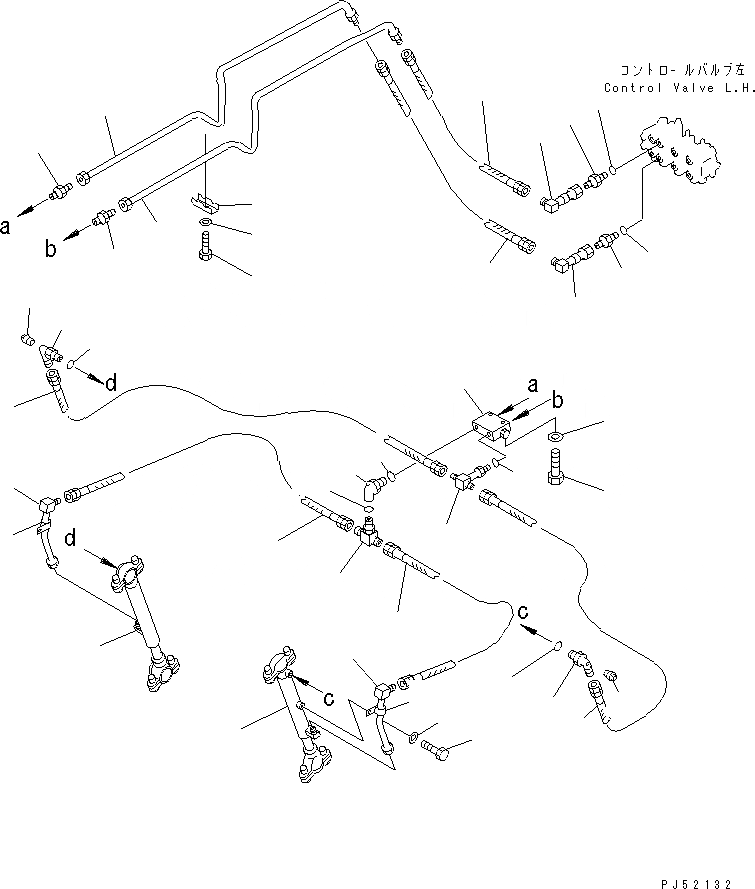 コントロールバルブ左
Control Valve L.H.

a
b
d
a
b
d
c
c

PJ52132