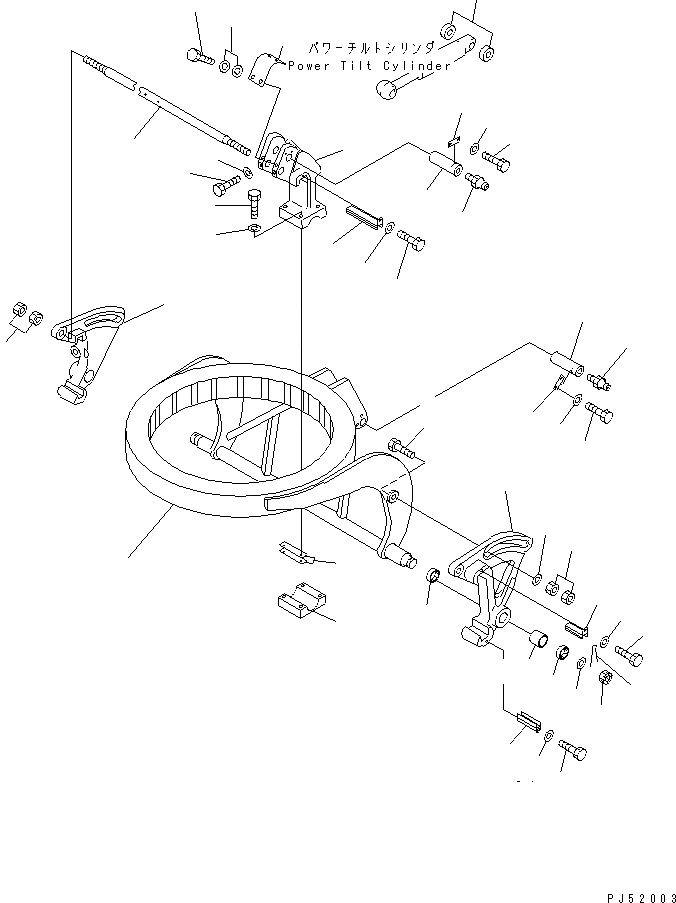 パワーチルトシリンダ
Power Tilt Cylinder

PJ52003