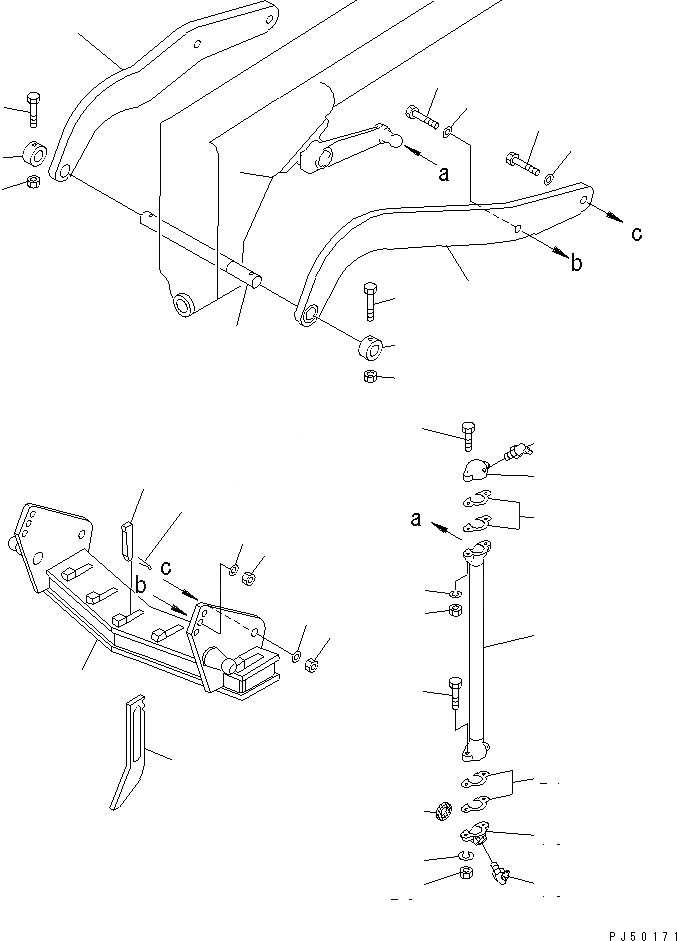 a
c
b
a
c
b
PJ50171