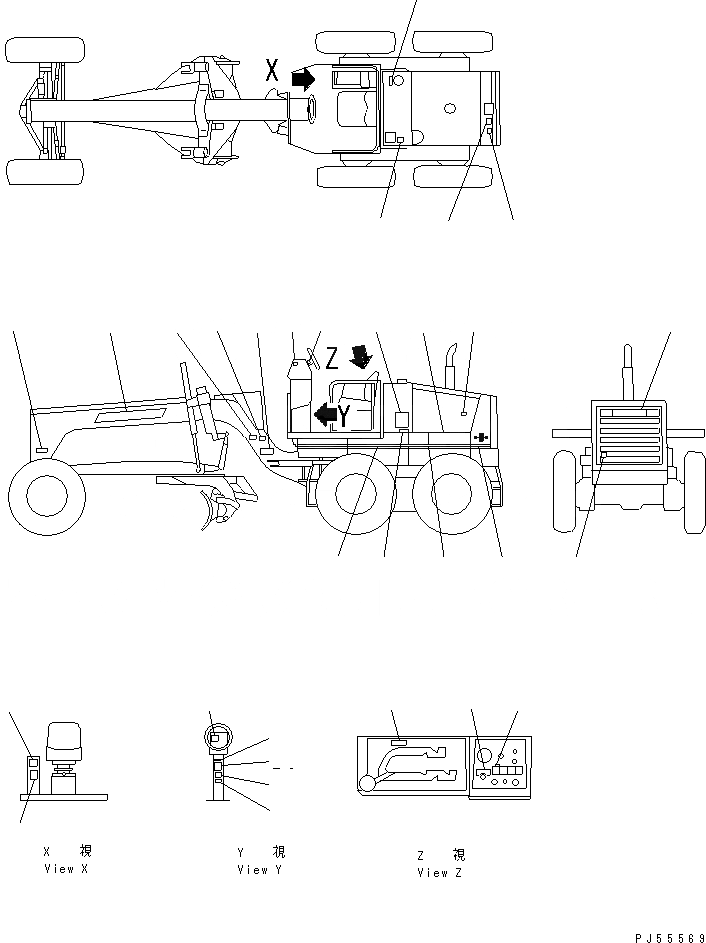 X

Z

Y

X 視
View X

Y 視
View Y

Z 視
View Z

PJ55569