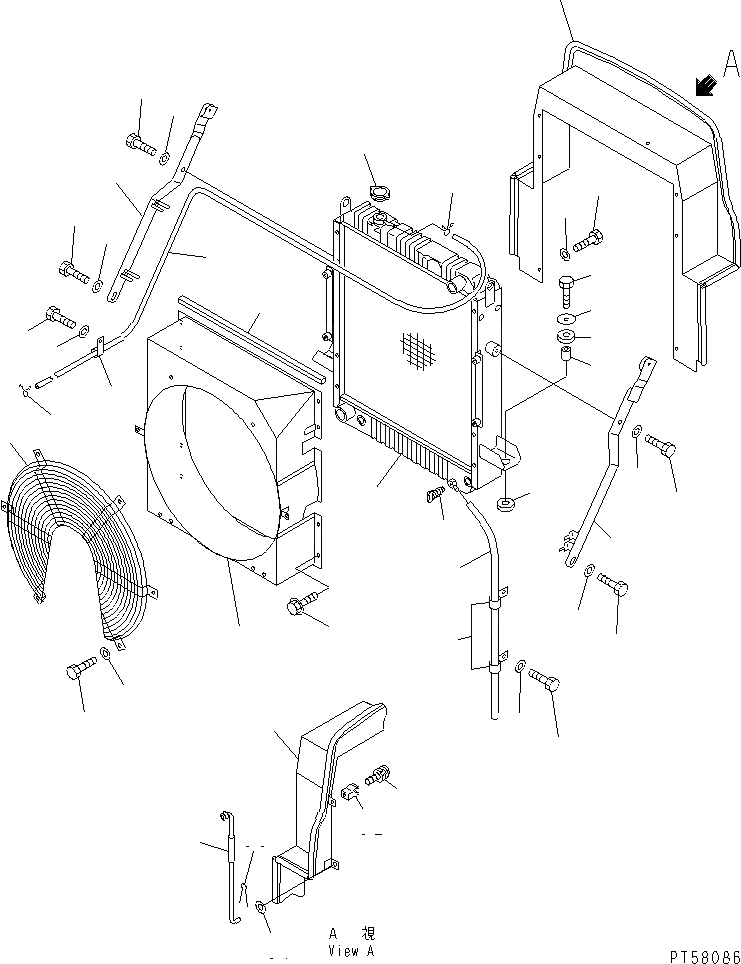 A

A 視
View A

PT58086