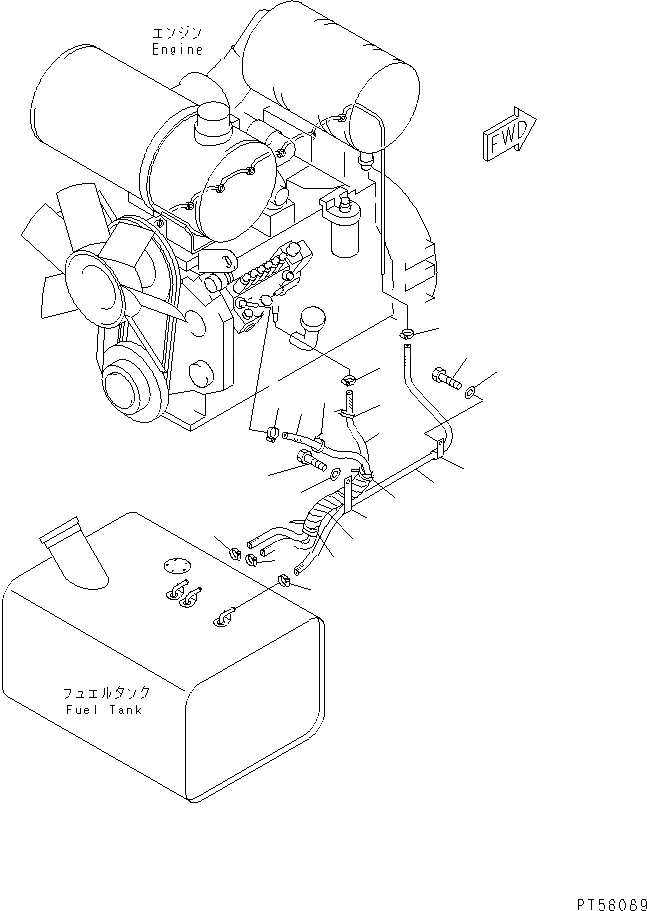 エンジン
Engine

FWD

フュエルタンク
Fuel Tank

PT56089