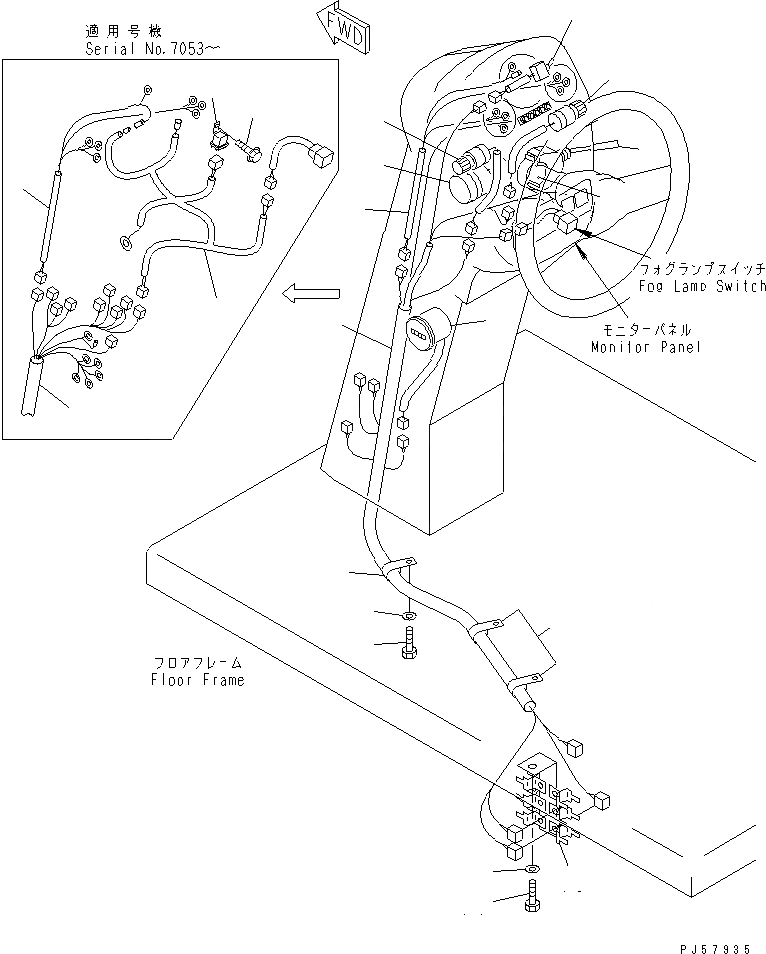 適用号機
Serial No.7053~

FWD

フォグランプスイッチ
Fog Lamp Switch

モニターパネル
Monitor Panel

フロアフレーム
Floor Frame

PJ57935