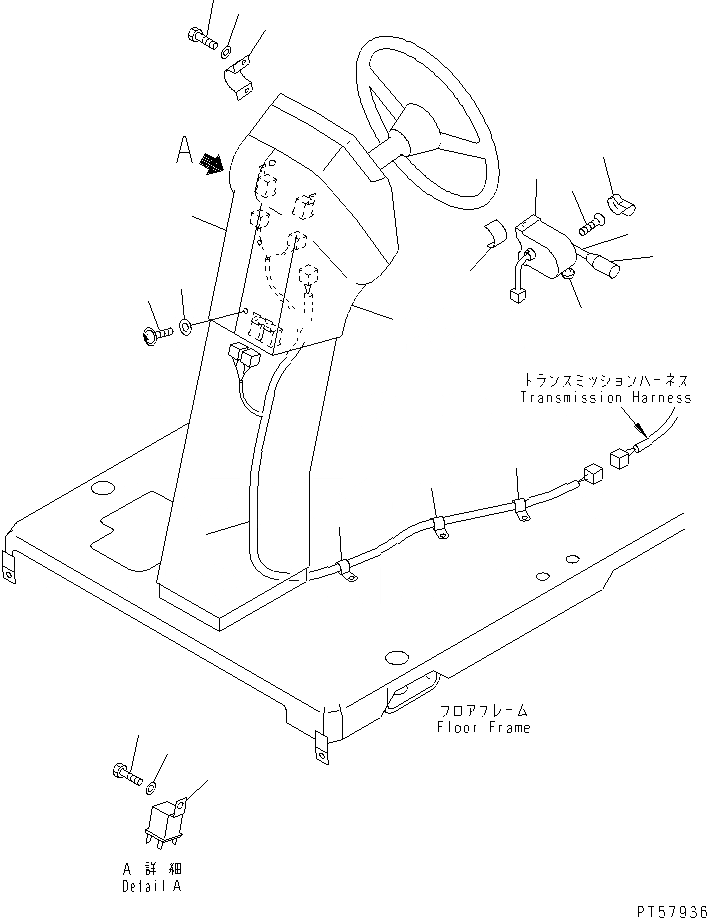 A

トランスミッションハーネス
Transmission Harness

フロアフレーム
Floor Frame

A 詳細
Detail A

PT57936