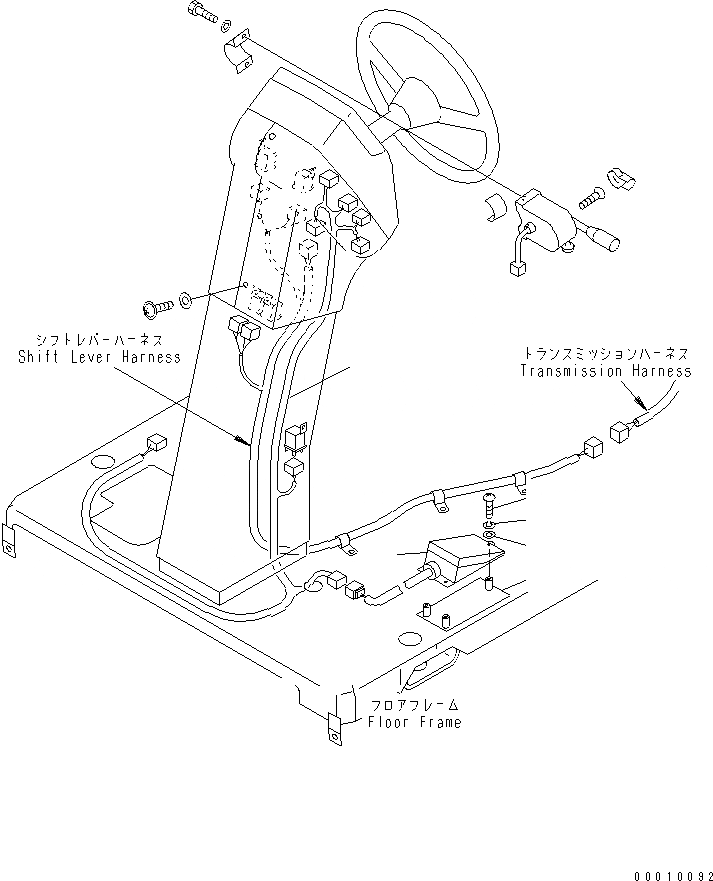 シフトレバーハーネス
Shift Lever Harness

トランスミッションハーネス
Transmission Harness

フロアフレーム
Floor Frame

00010092