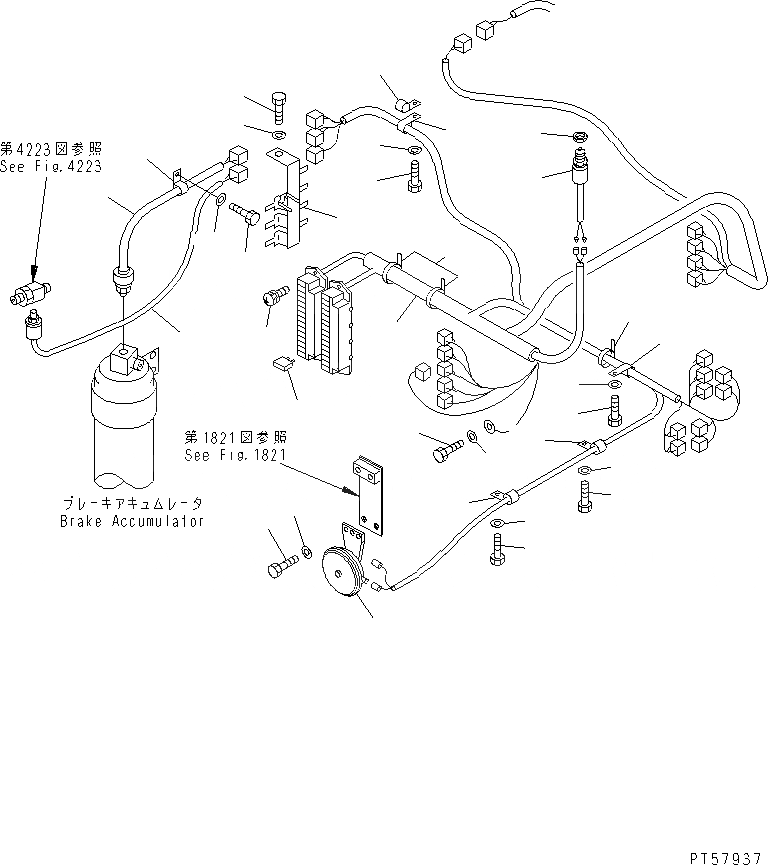 第4223図参照
See Fig.4223

第1821図参照
See Fig.1821

ブレーキアキュムレータ
Brake Accumulator

PT57937