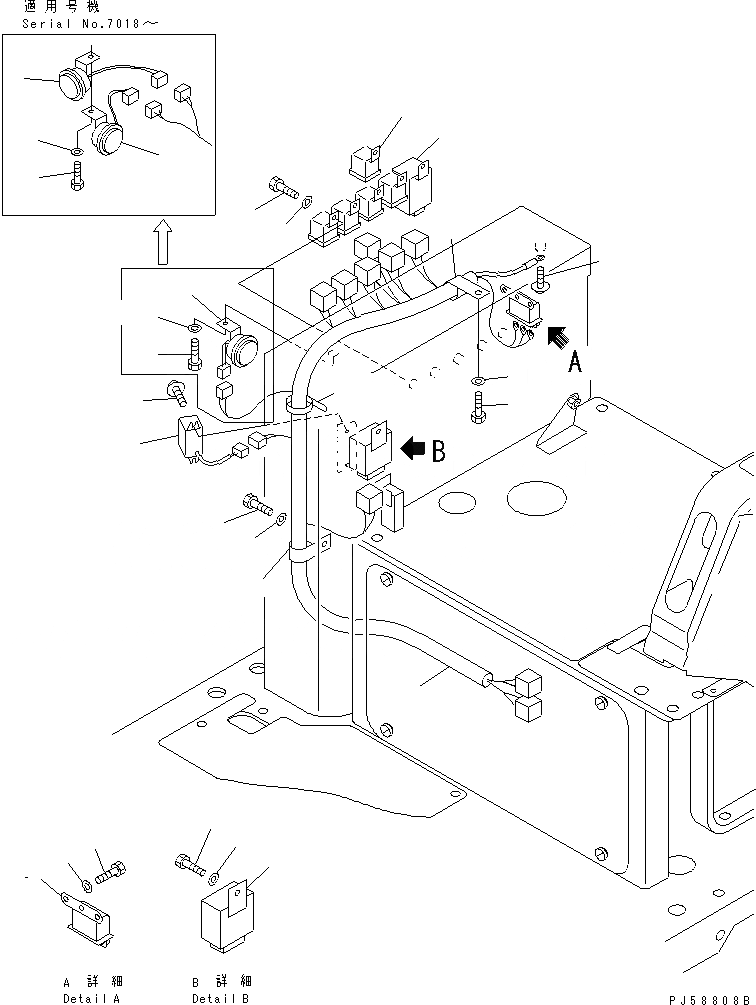 適用号機
Serial No.7018～

A

B

A 詳細
Detail A

B 詳細
Detail B

PJ58808B