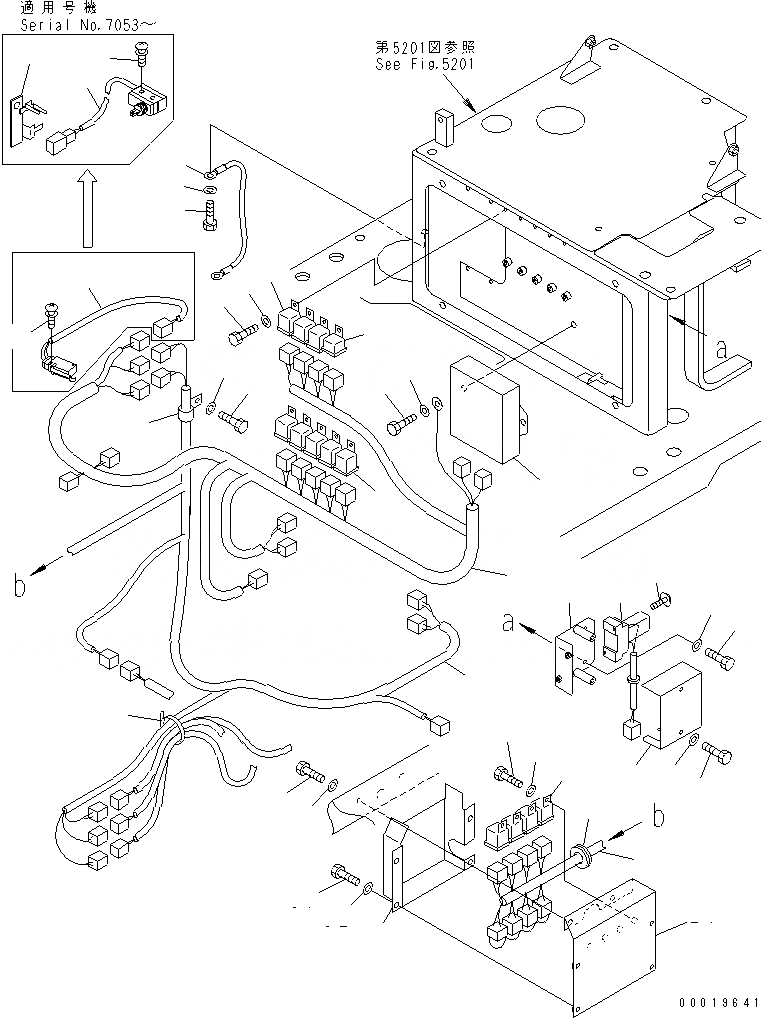 適用号機
Serial No.7053～

第5201図参照
See Fig.5201

a

b

a

b

00019641