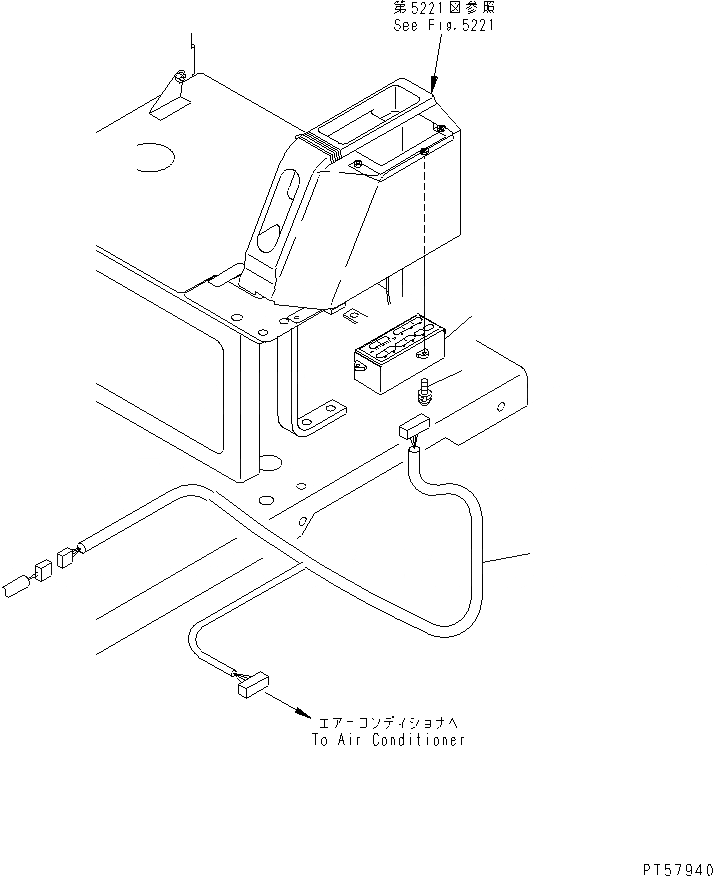 第5221図参照
See Fig.5221

エアーコンディショナへ
To Air Conditioner

PT57940