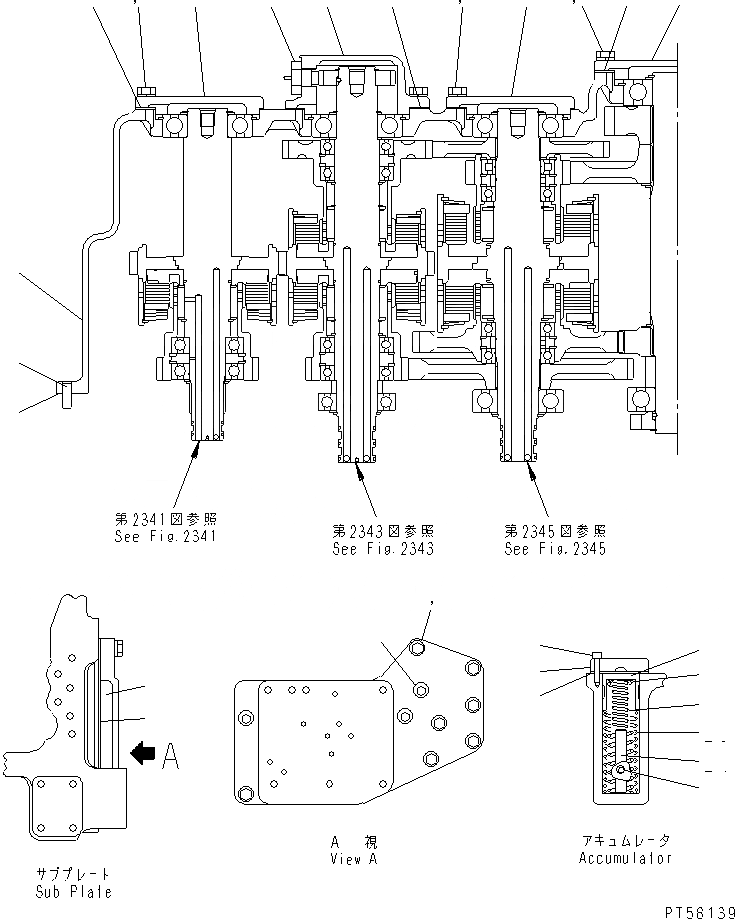 第2341図参照
See Fig.2341

第2343図参照
See Fig.2343

第2345図参照
See Fig.2345

A

サブプレート
Sub Plate

A 視
View A

アキュムレータ
Accumulator

PT58139