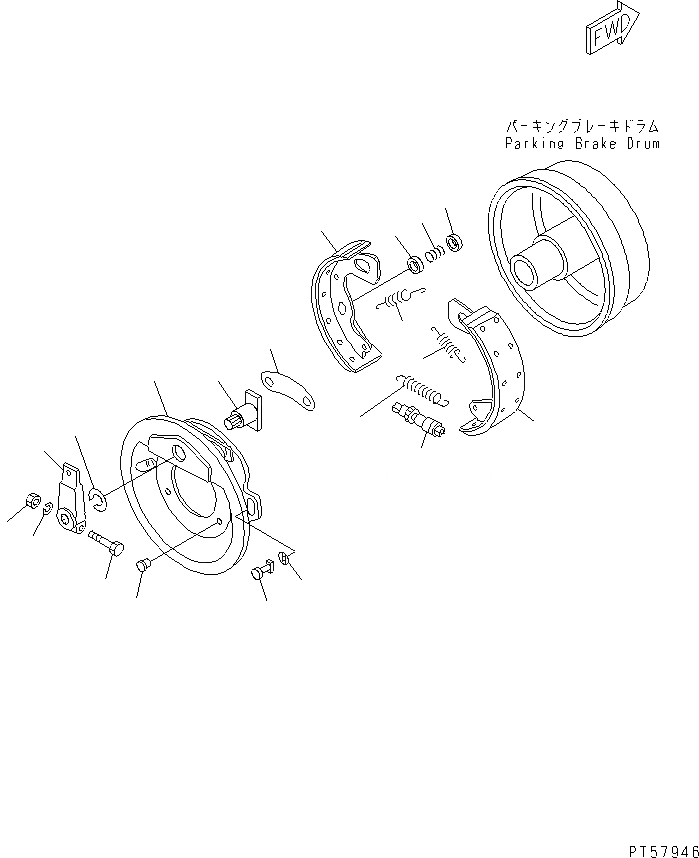 FWD

パーキングブレーキドラム
Parking Brake Drum

PT57946