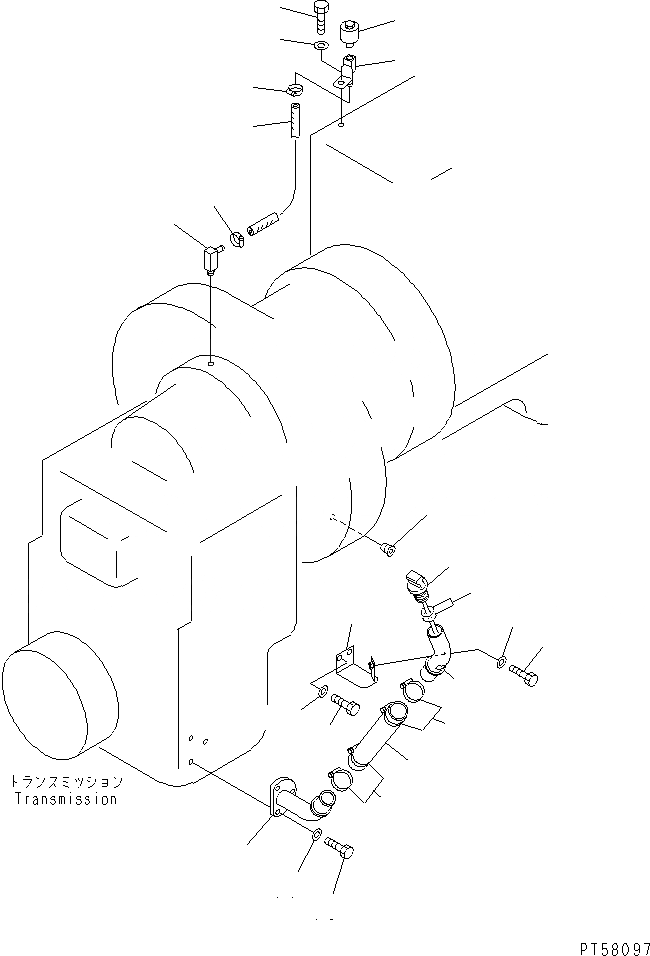 トランスミッション
Transmission

PT58097