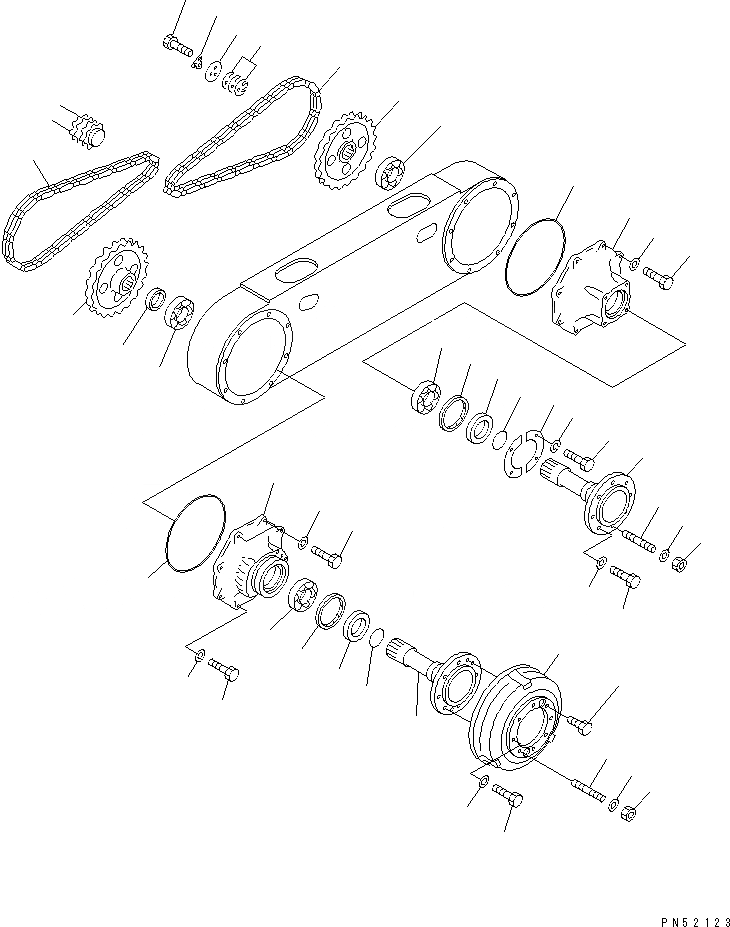 PN52123