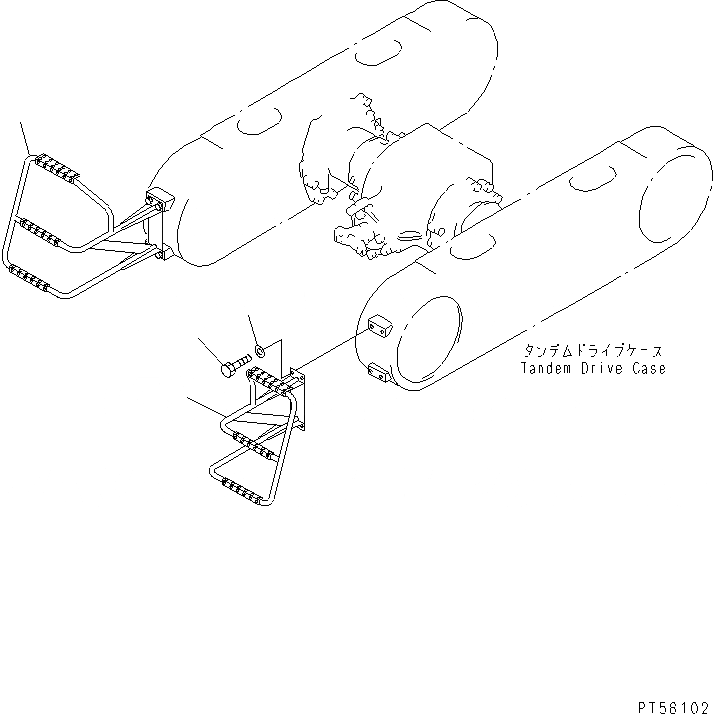 タンデムドライブケース
Tandem Drive Case

PT56102