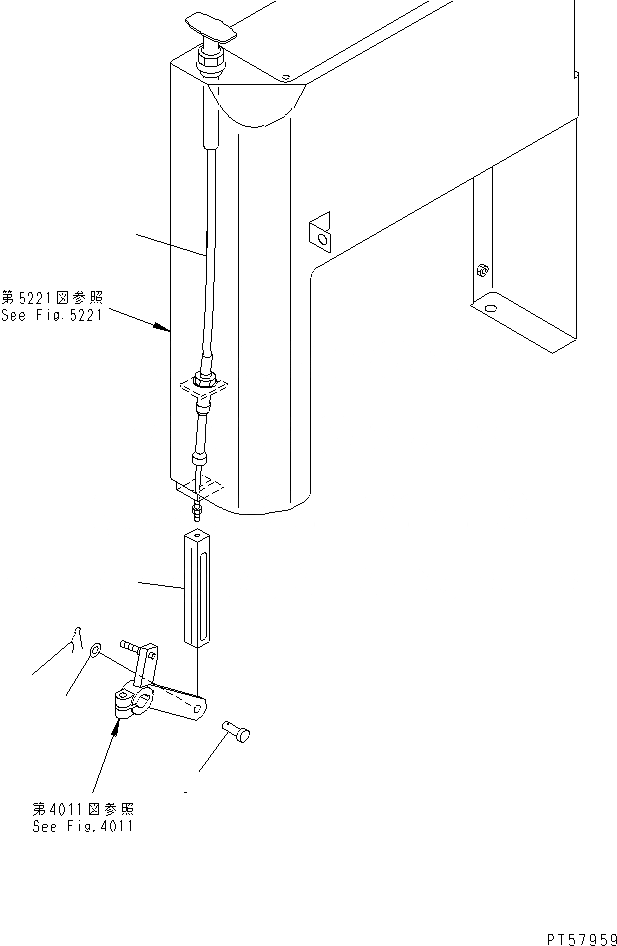 第5221図参照
See Fig.5221

第4011図参照
See Fig.4011

PT57959