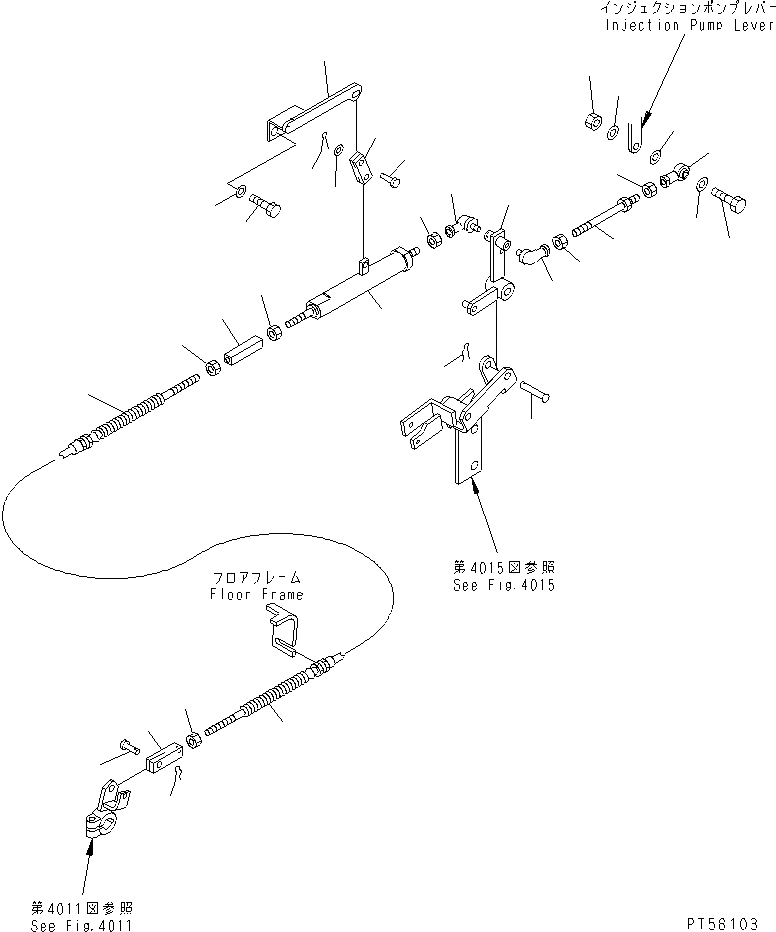 インジェクションポンプレバー
Injection Pump Lever

第4015図参照
See Fig.4015

フロアフレーム
Floor Frame

第4011図参照
See Fig.4011

PT58103