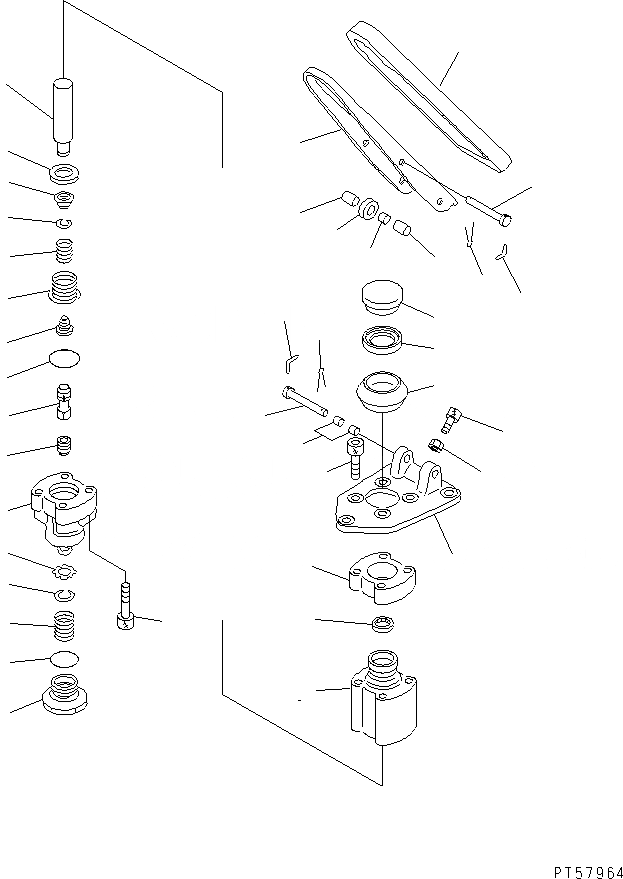 PT57964