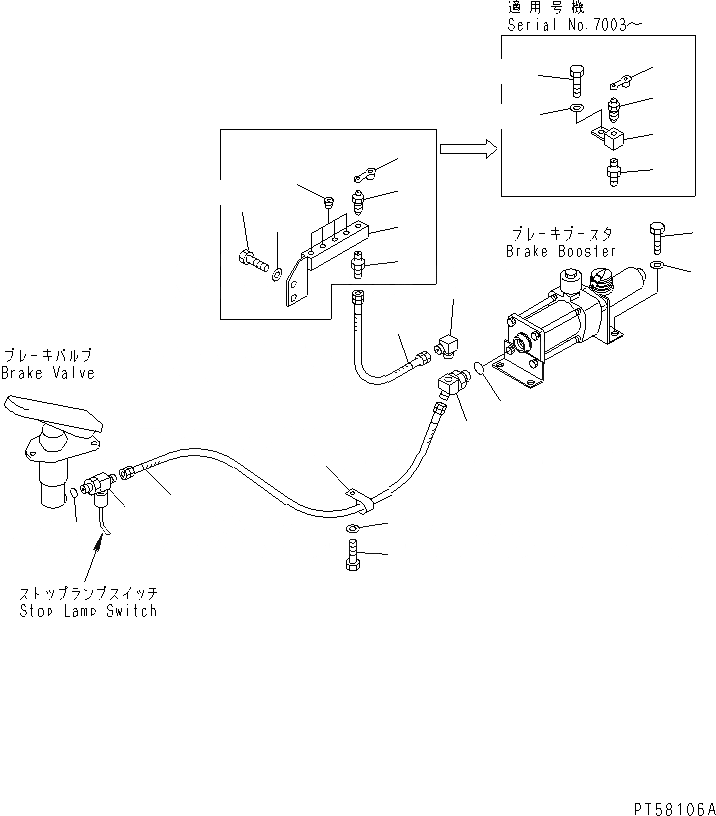 適用号機
Serial No.7003～

ブレーキブースタ
Brake Booster

ブレーキバルブ
Brake Valve

ストップランプスイッチ
Stop Lamp Switch

PT58106A