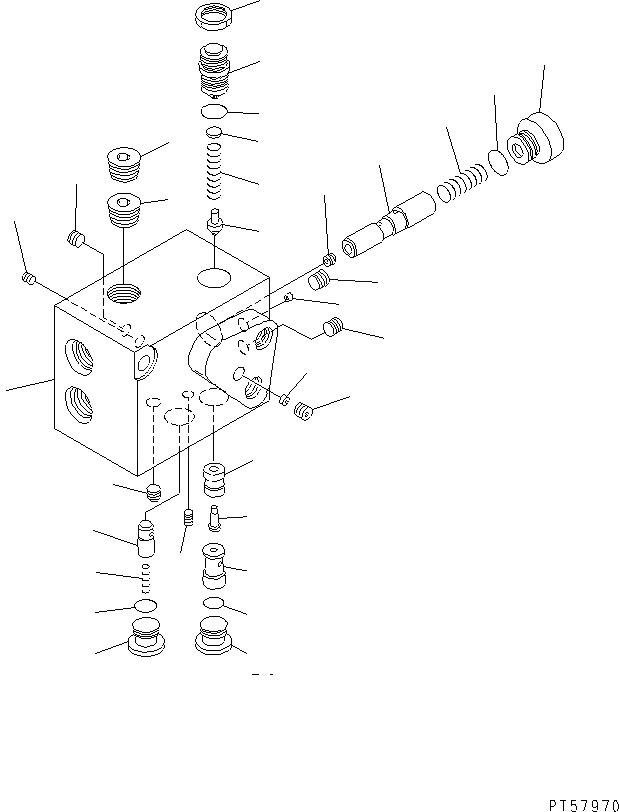 PT57970