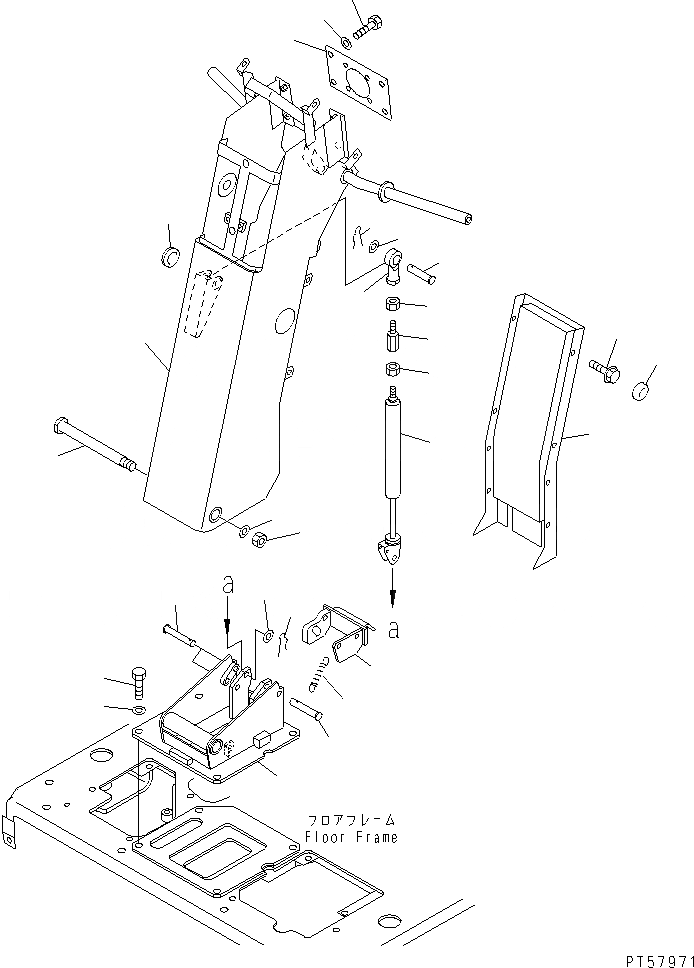 a

a

フロアフレーム
Floor Frame

PT57971