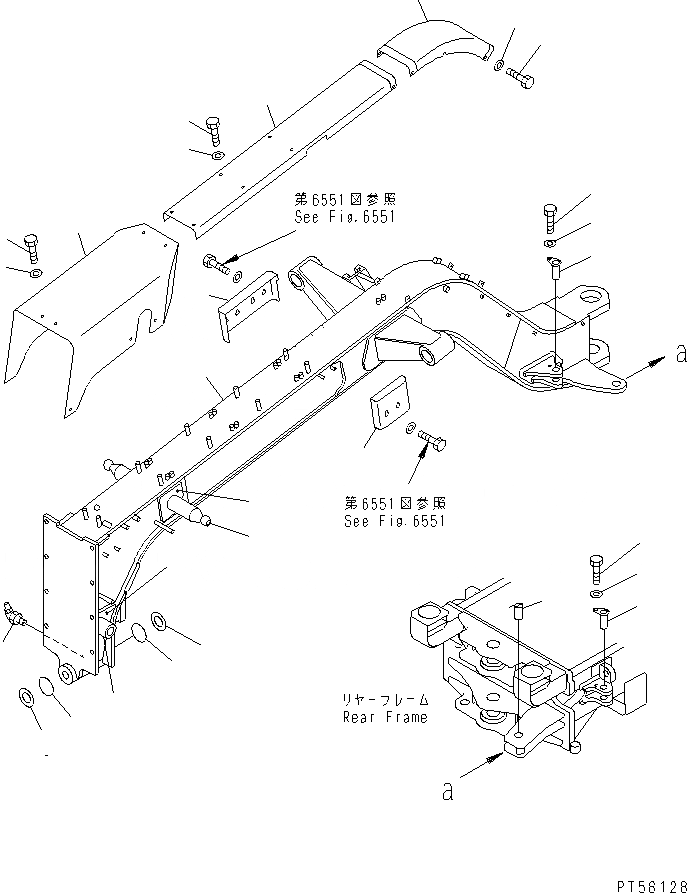 第6551図参照
See Fig.6551

a

第6551図参照
See Fig.6551

リヤーフレーム
Rear Frame

a

PT56128