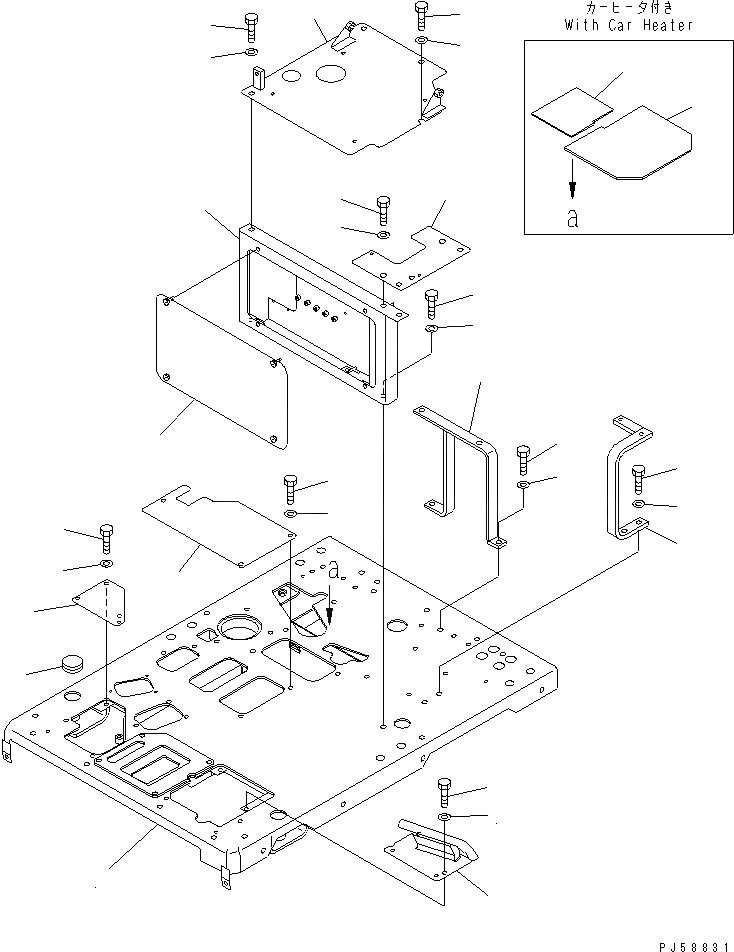 カーヒータ付き
With Car Heater

a

a

PJ58831